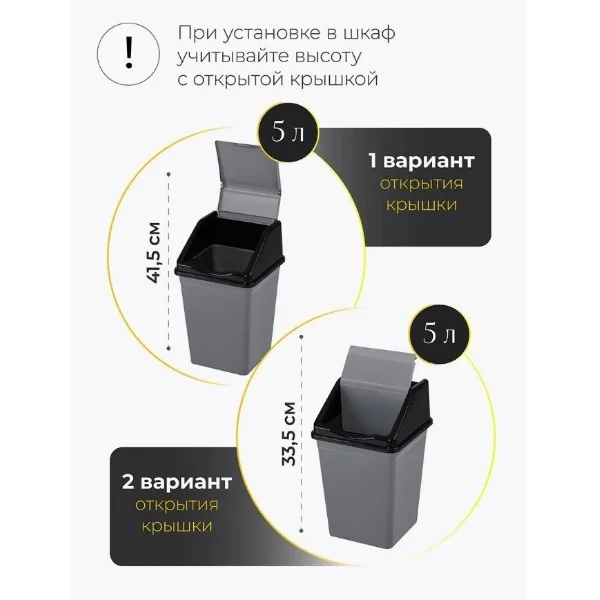 !

При установке в шкаф учитывайте высоту с открытой крышкой

5 л

1 вариант открытия крышки

41,5 см

5 л

33,5 см

2 вариант открытия крышки