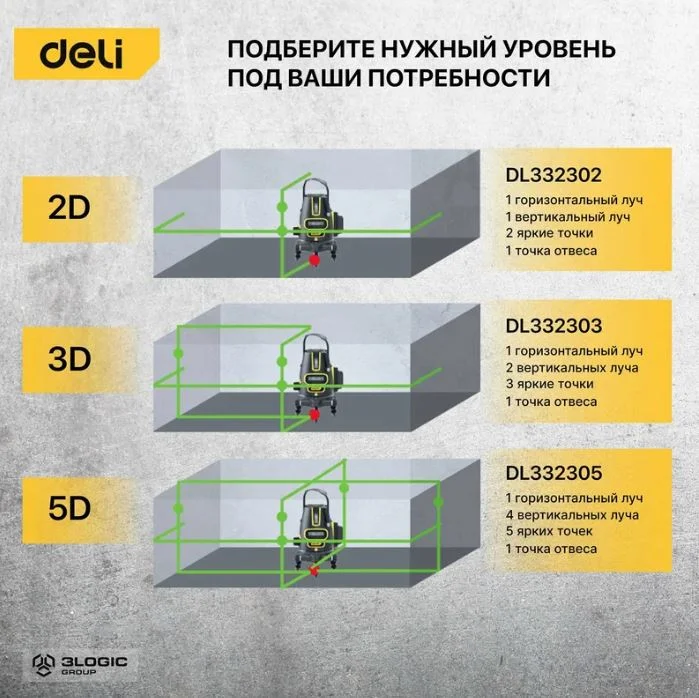 deli

ПОДБЕРИТЕ НУЖНЫЙ УРОВЕНЬ ПОД ВАШИ ПОТРЕБНОСТИ

2D

DL332302
1 горизонтальный луч
1 вертикальный луч
2 яркие точки
1 точка отвеса

3D

DL332303
1 горизонтальный луч
2 вертикальных луча
3 яркие точки
1 точка отвеса

5D

DL332305
1 горизонтальный луч
4 вертикальных луча
5 ярких точек
1 точка отвеса

3LOGIC GROUP