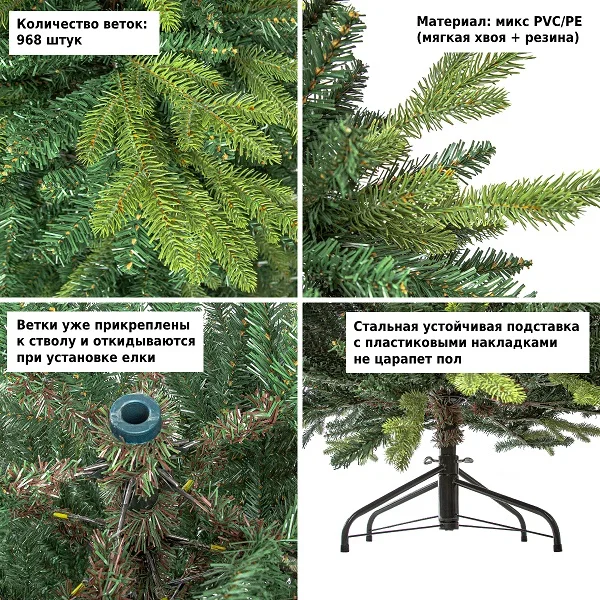 Количество веток:
968 штук

Материал: микс PVC/PE
(мягкая хвоя + резина)

Ветки уже прикреплены к стволу и откидываются при установке елки

Стальная устойчивая подставка с пластиковыми накладками не царапет пол